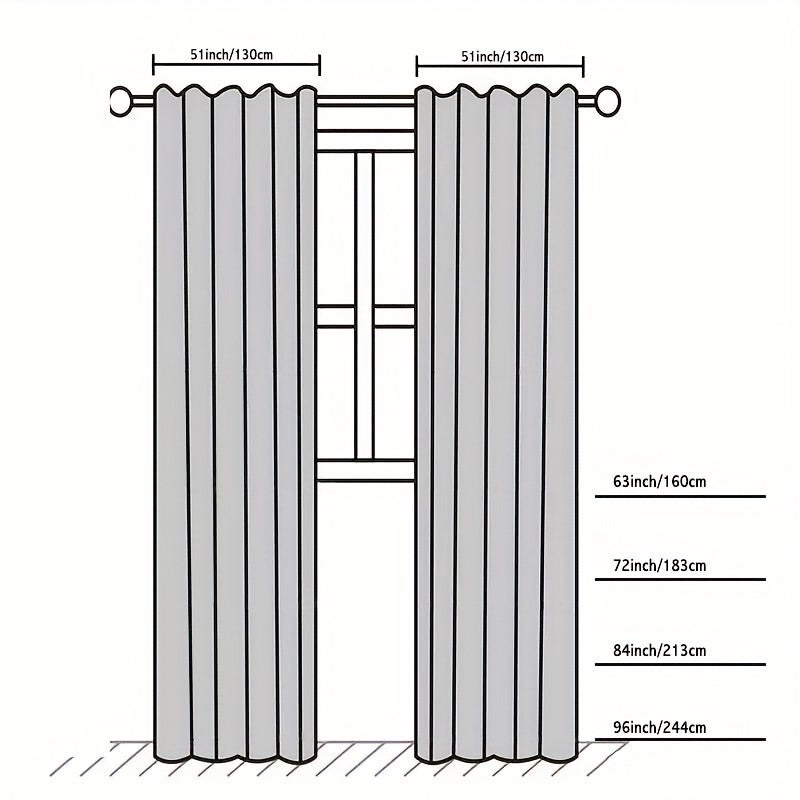 51inch/130cm

51inch/130cm

63inch/160cm

72inch/183cm

84inch/213cm

96inch/244cm