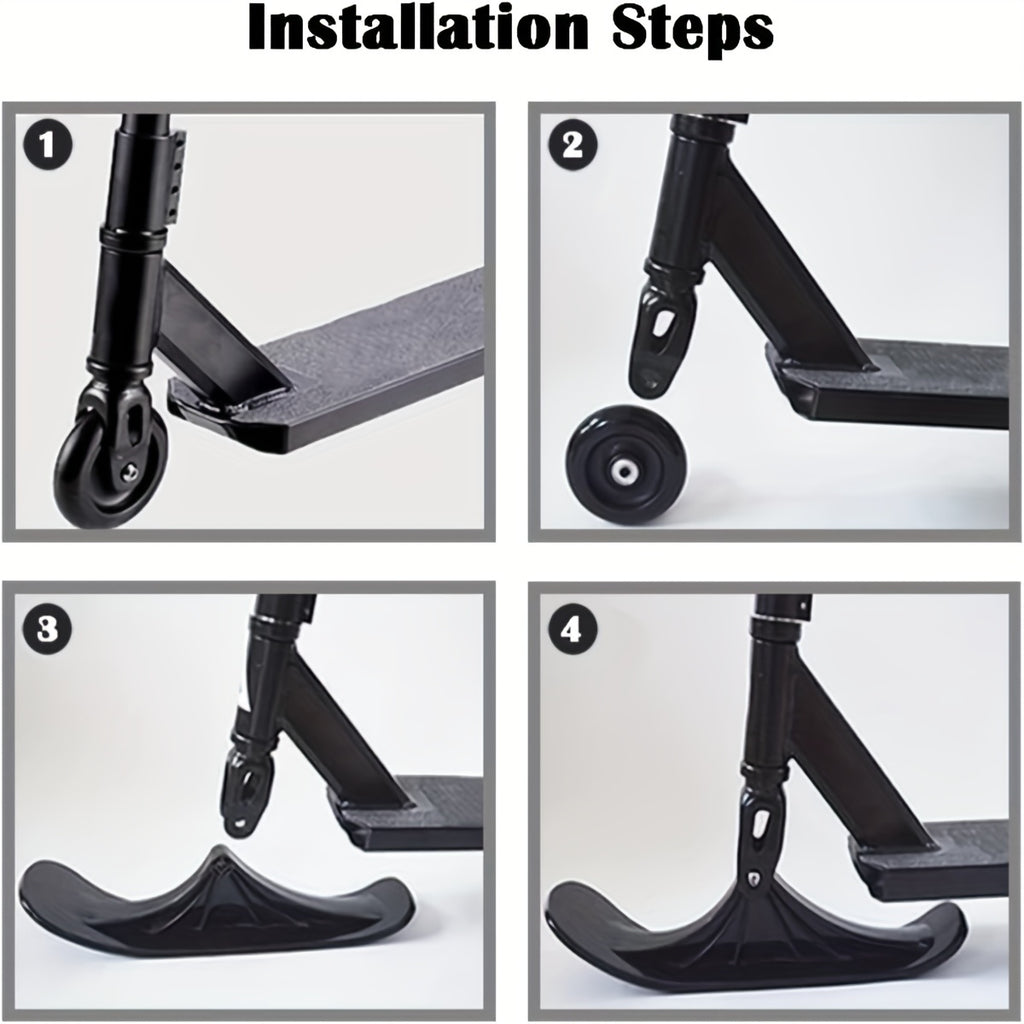 Installation Steps

1

2

3

4